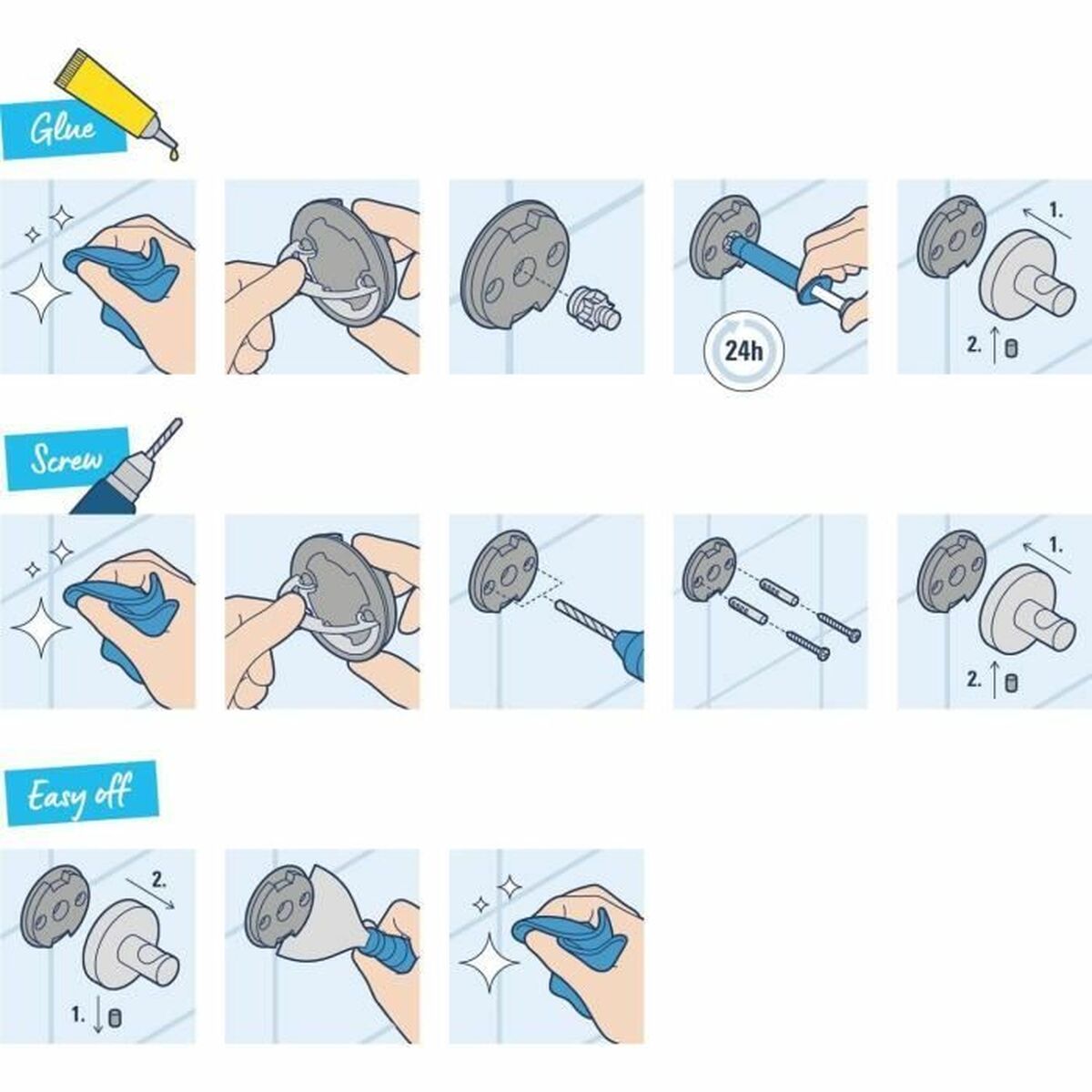 Glue

24h

1.

2.

Screw

1.

2.

Easy off

2.

1.